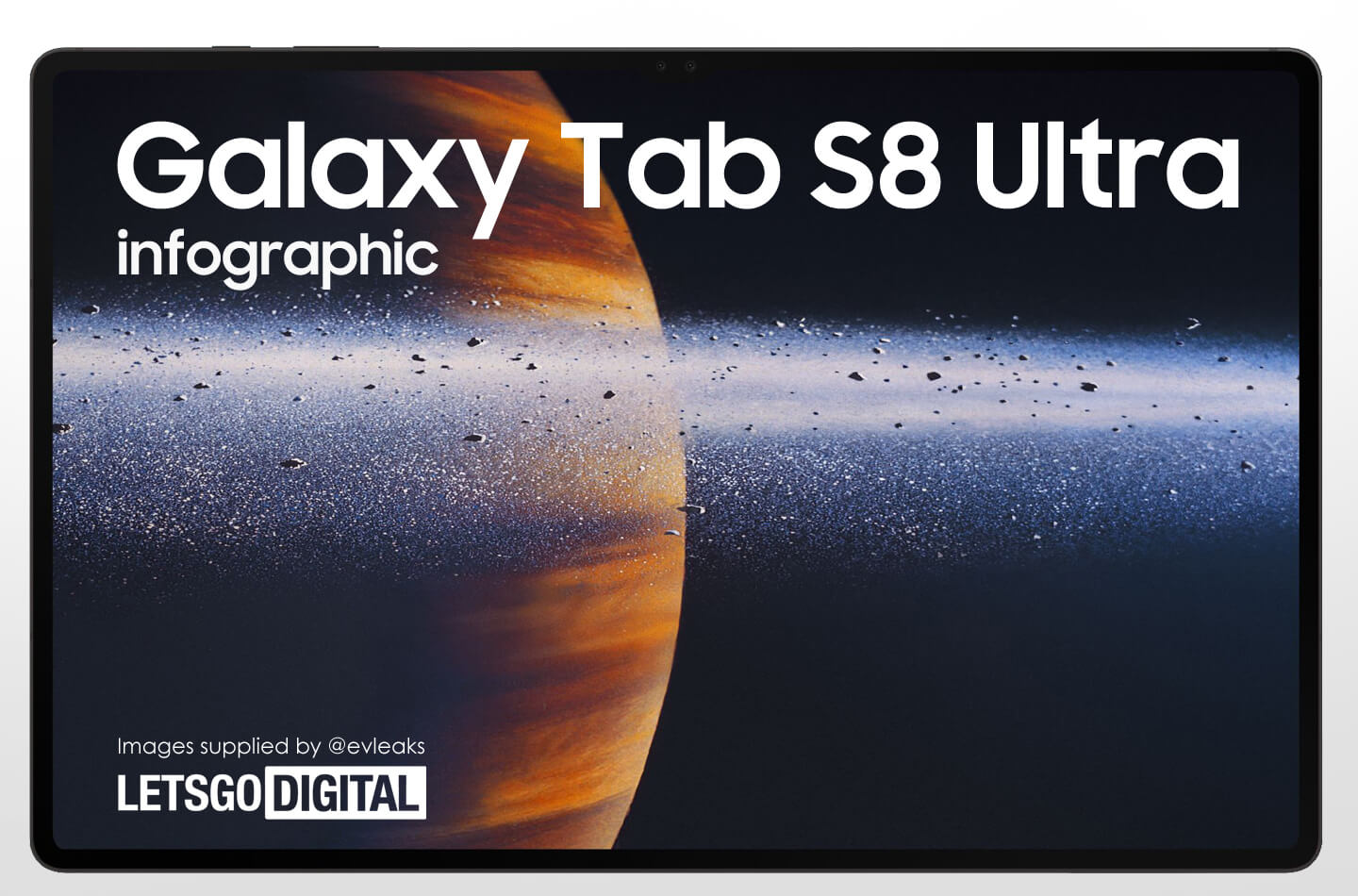 Galaxy Tab S8 Ultra
infographic

Images supplied by @evleaks

LETSGO DIGITAL